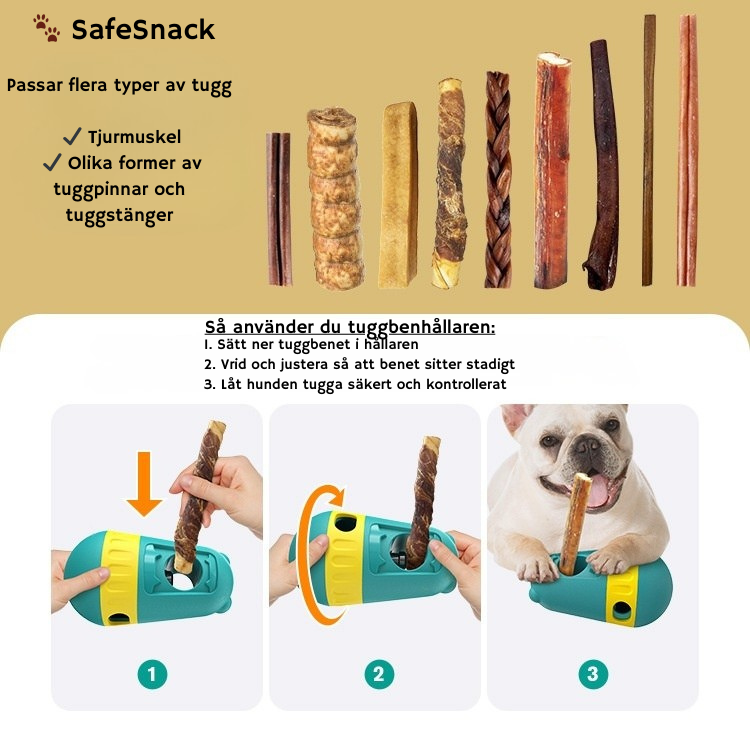 SafeSnack

Passar flera typer av tugg

✓ Tjurmuskel
✓ Olika former av tuggpinnar och tuggstänger

Så använder du tuggbenhållaren:
1. Sätt ner tuggbenet i hållaren
2. Vrid och justera så att benet sitter stadigt
3. Låt hunden tugga säkert och kontrollerat

1

2

3